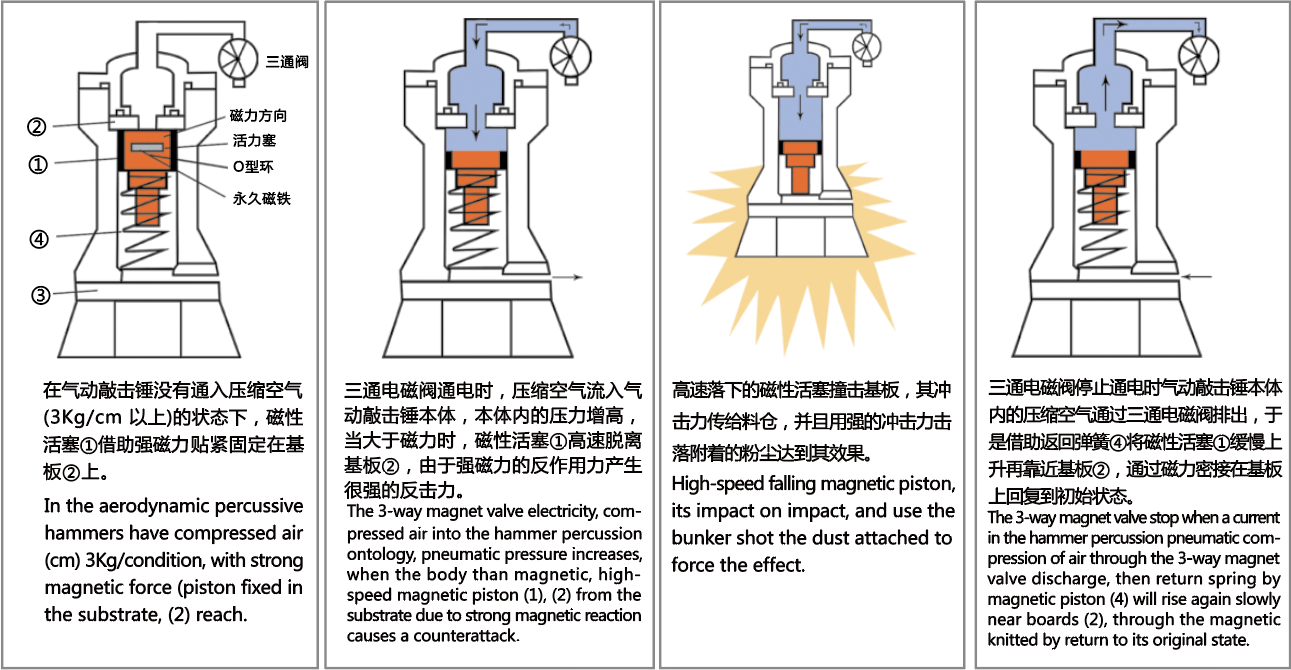 三通阀

②

磁力方向

活力塞

①

O型环

永久磁铁

④

③

在气动敲击锤没有通入压缩空气(3Kg/cm 以上)的状态下，磁性活塞①借助强磁力贴紧固定在基板②上。

In the aerodynamic percussive hammers have compressed air (cm) 3Kg/condition, with strong magnetic force (piston fixed in the substrate, (2) reach.

三通电磁阀通电时，压缩空气流入气动敲击锤本体，本体内的压力增高，当大于磁力时，磁性活塞①高速脱离基板②，由于强磁力的反作用力产生很强的反击力。

The 3-way magnet valve electricity, compressed air into the hammer percussion ontology, pneumatic pressure increases, when the body than magnetic, high-speed magnetic piston (1), (2) from the substrate due to strong magnetic reaction causes a counterattack.

高速落下的磁性活塞撞击基板，其冲击力传给料仓，并且用强的冲击力击落附着的粉尘达到其效果。

High-speed falling magnetic piston, its impact on impact, and use the bunker shot the dust attached to force the effect.

三通电磁阀停止通电时气动敲击锤本体内的压缩空气通过三通电磁阀排出，于是借助返回弹簧④将磁性活塞①缓慢上升再靠近基板②，通过磁力密接在基板上回复到初始状态。

The 3-way magnet valve stop when a current in the hammer percussion pneumatic compression of air through the 3-way magnet valve discharge, then return spring by magnetic piston (4) will rise again slowly near boards (2), through the magnetic knitted by return to its original state.